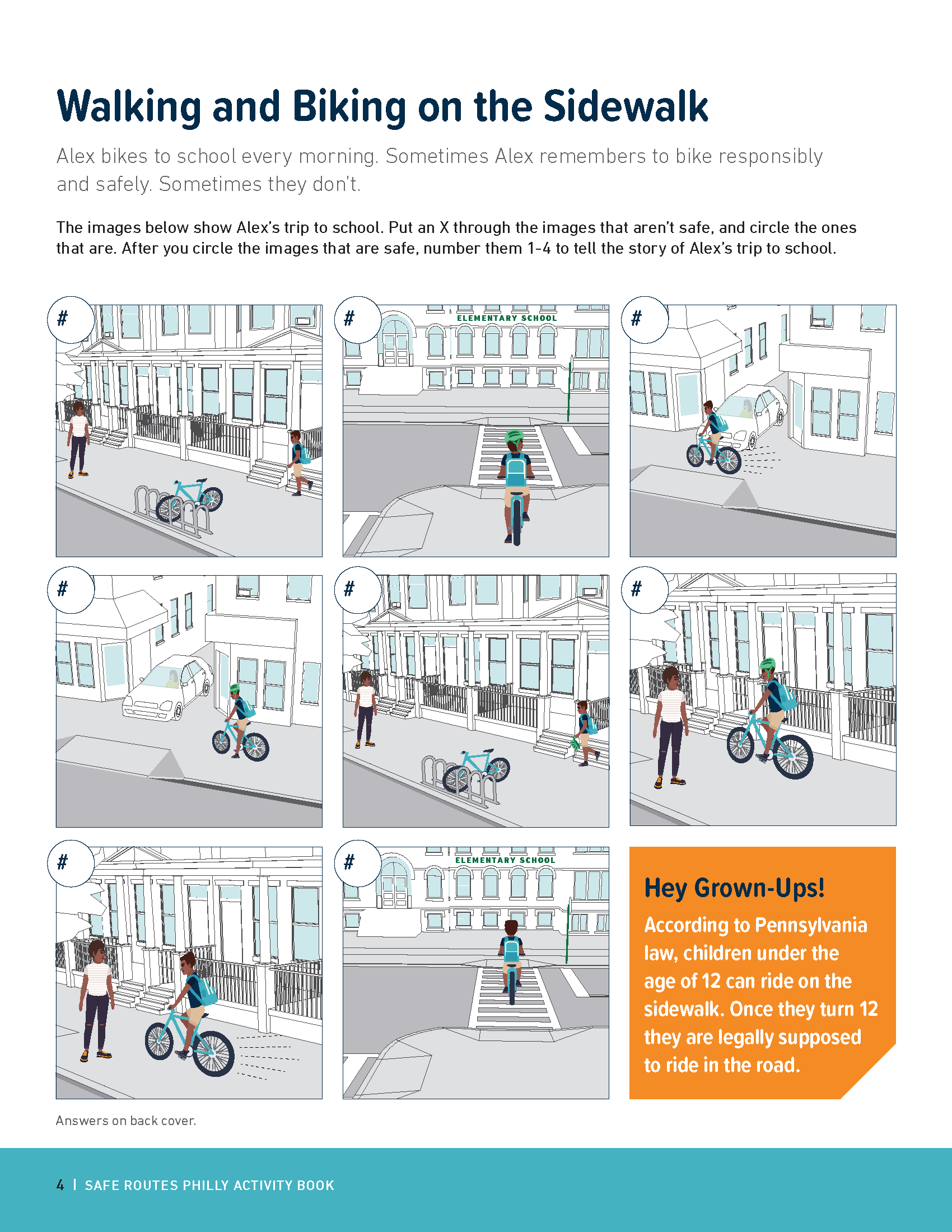 Walking and Biking on the Sidewalk

Alex bikes to school every morning. Sometimes Alex remembers to bike responsibly and safely. Sometimes they don't.

The images below show Alex's trip to school. Put an X through the images that aren't safe, and circle the ones that are. After you circle the images that are safe, number them 1-4 to tell the story of Alex's trip to school.

#

#

ELEMENTARY SCHOOL

#

#

#

#

#

#

ELEMENTARY SCHOOL

Hey Grown-Ups!

According to Pennsylvania law, children under the age of 12 can ride on the sidewalk. Once they turn 12 they are legally supposed to ride in the road.

Answers on back cover.

4 | SAFE ROUTES PHILLY ACTIVITY BOOK